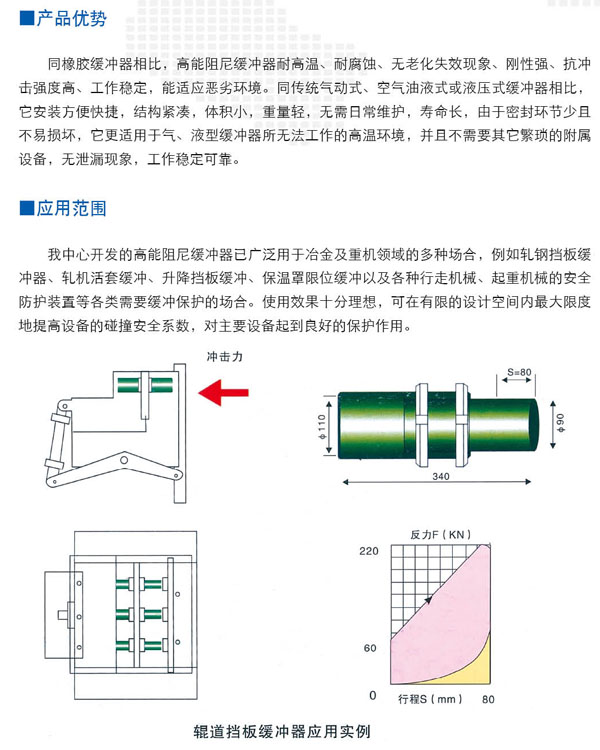 ■产品优势

同橡胶缓冲器相比，高能阻尼缓冲器耐高温、耐腐蚀、无老化失效现象、刚性强、抗冲击强度高、工作稳定，能适应恶劣环境。同传统气动式、空气油液式或液压式缓冲器相比，它安装方便快捷，结构紧凑，体积小，重量轻，无需日常维护，寿命长，由于密封环节少且不易损坏，它更适用于气、液型缓冲器所无法工作的高温环境，并且不需要其它繁琐的附属设备，无泄漏现象，工作稳定可靠。

■应用范围

我中心开发的高能阻尼缓冲器已广泛用于冶金及重机领域的多种场合，例如轧钢挡板缓冲器、轧机活套缓冲、升降挡板缓冲、保温罩限位缓冲以及各种行走机械、起重机械的安全防护装置等各类需要缓冲保护的场合。使用效果十分理想，可在有限的设计空间内最大限度地提高设备的碰撞安全系数，对主要设备起到良好的保护作用。

冲击力

S=80

ϕ110

ϕ90

340

反力F（KN）

220

60

0

行程S（mm）

80

辊道挡板缓冲器应用实例